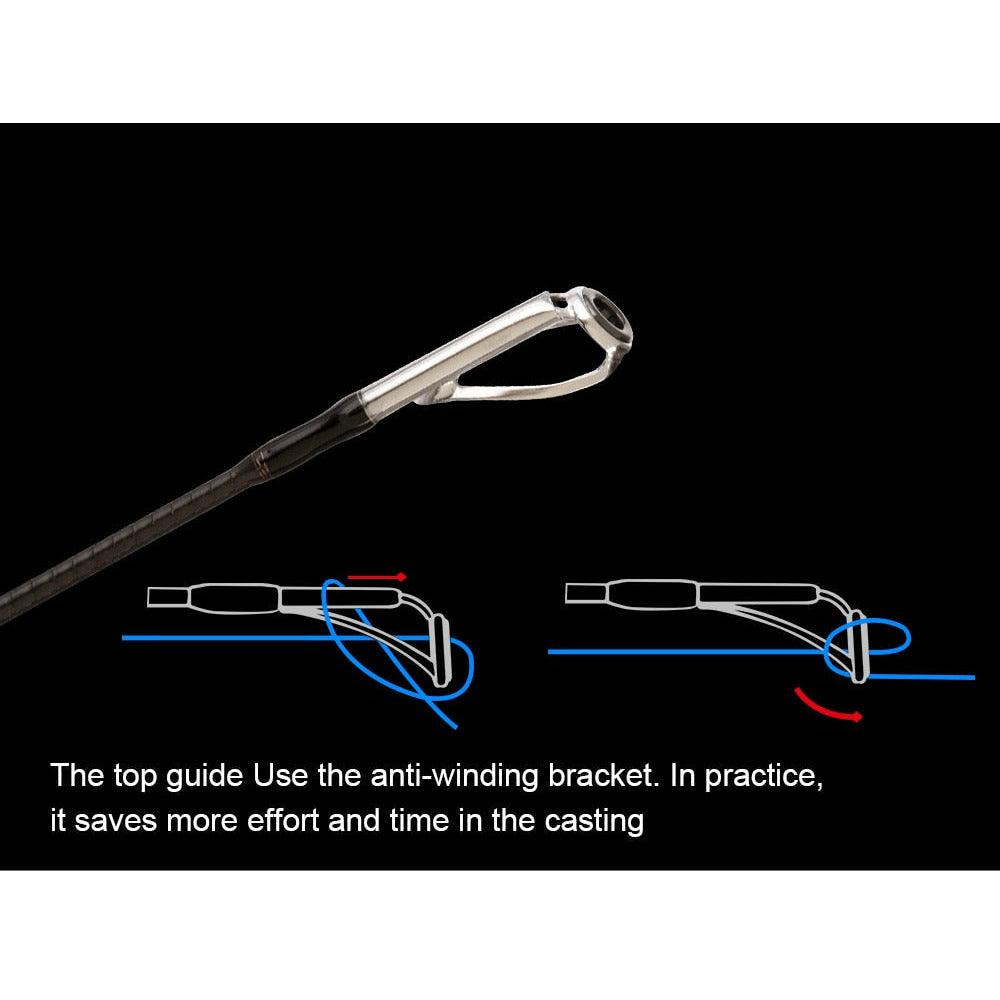 The top guide Use the anti-winding bracket. In practice, it saves more effort and time in the casting