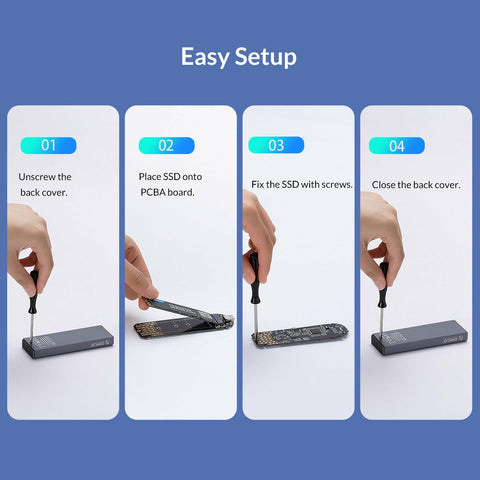 Easy Setup

01

Unscrew the back cover.

02

Place SSD onto PCBA board.

03

Fix the SSD with screws.

04

Close the back cover.