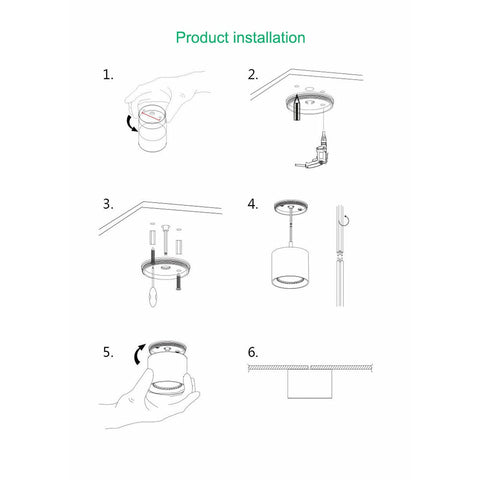 Product installation

1.

2.

3.

4.

5.

6.