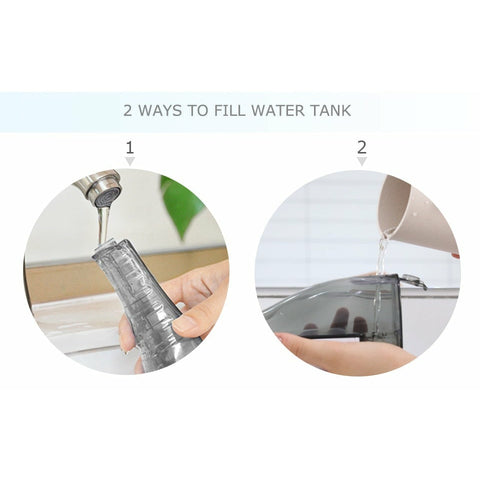 2 WAYS TO FILL WATER TANK

1

2