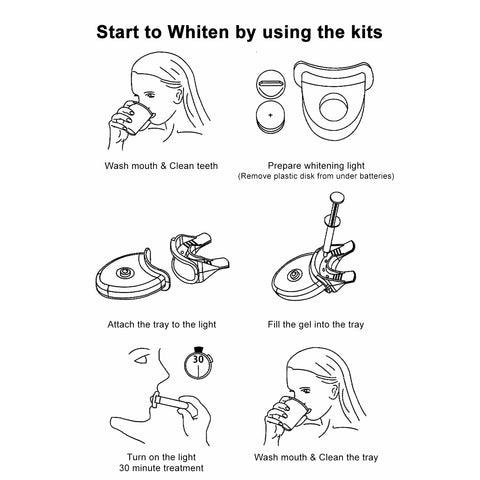 Start to Whiten by using the kits

Wash mouth & Clean teeth

Prepare whitening light
(Remove plastic disk from under batteries)

Attach the tray to the light

Fill the gel into the tray

30

Turn on the light
30 minute treatment

Wash mouth & Clean the tray