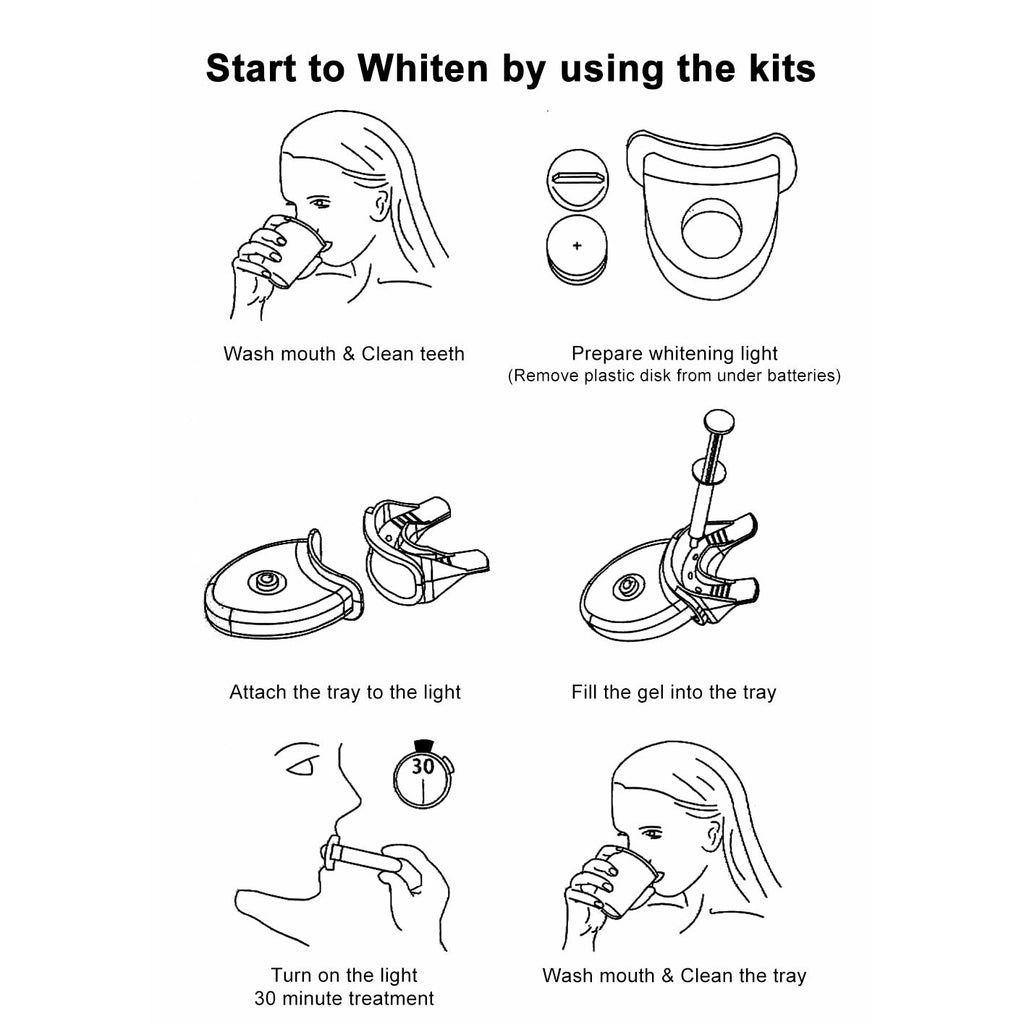 Start to Whiten by using the kits

Wash mouth & Clean teeth

+

Prepare whitening light
(Remove plastic disk from under batteries)

Attach the tray to the light

Fill the gel into the tray

30

Turn on the light
30 minute treatment

Wash mouth & Clean the tray