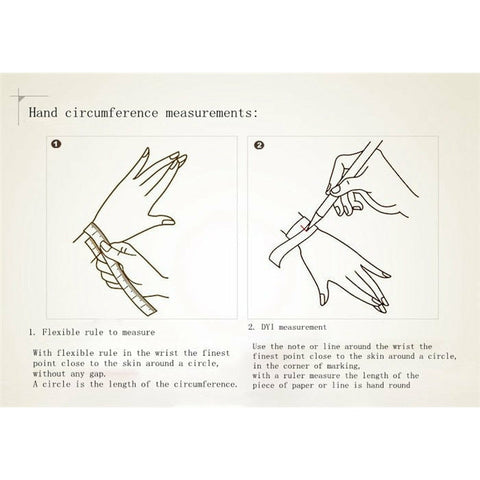 Hand circumference measurements:

1

2

1. Flexible rule to measure

With flexible rule in the wrist the finest point close to the skin around a circle, without any gap.
A circle is the length of the circumference.

2. DYI measurement

Use the note or line around the wrist the finest point close to the skin around a circle, in the corner of marking,
with a ruler measure the length of the piece of paper or line is hand round