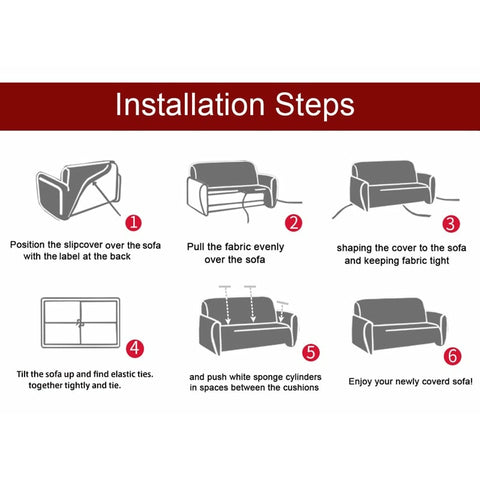 Installation Steps

1
Position the slipcover over the sofa with the label at the back

2
Pull the fabric evenly over the sofa

3
shaping the cover to the sofa and keeping fabric tight

4
Tilt the sofa up and find elastic ties. together tightly and tie.

5
and push white sponge cylinders in spaces between the cushions

6
Enjoy your newly coverd sofa!