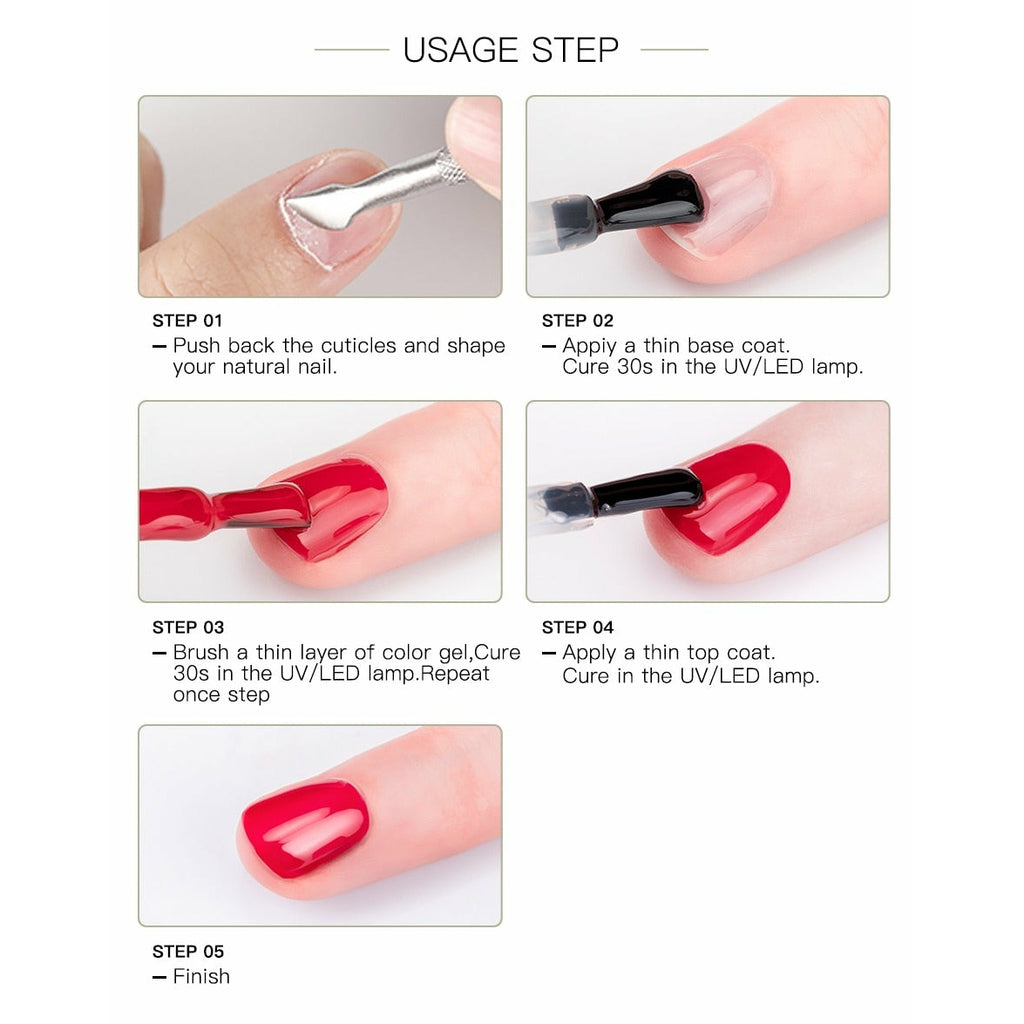 USAGE STEP

STEP 01
– Push back the cuticles and shape your natural nail.

STEP 02
– Appiy a thin base coat. Cure 30s in the UV/LED lamp.

STEP 03
– Brush a thin layer of color gel,Cure 30s in the UV/LED lamp.Repeat once step

STEP 04
– Apply a thin top coat. Cure in the UV/LED lamp.

STEP 05
– Finish