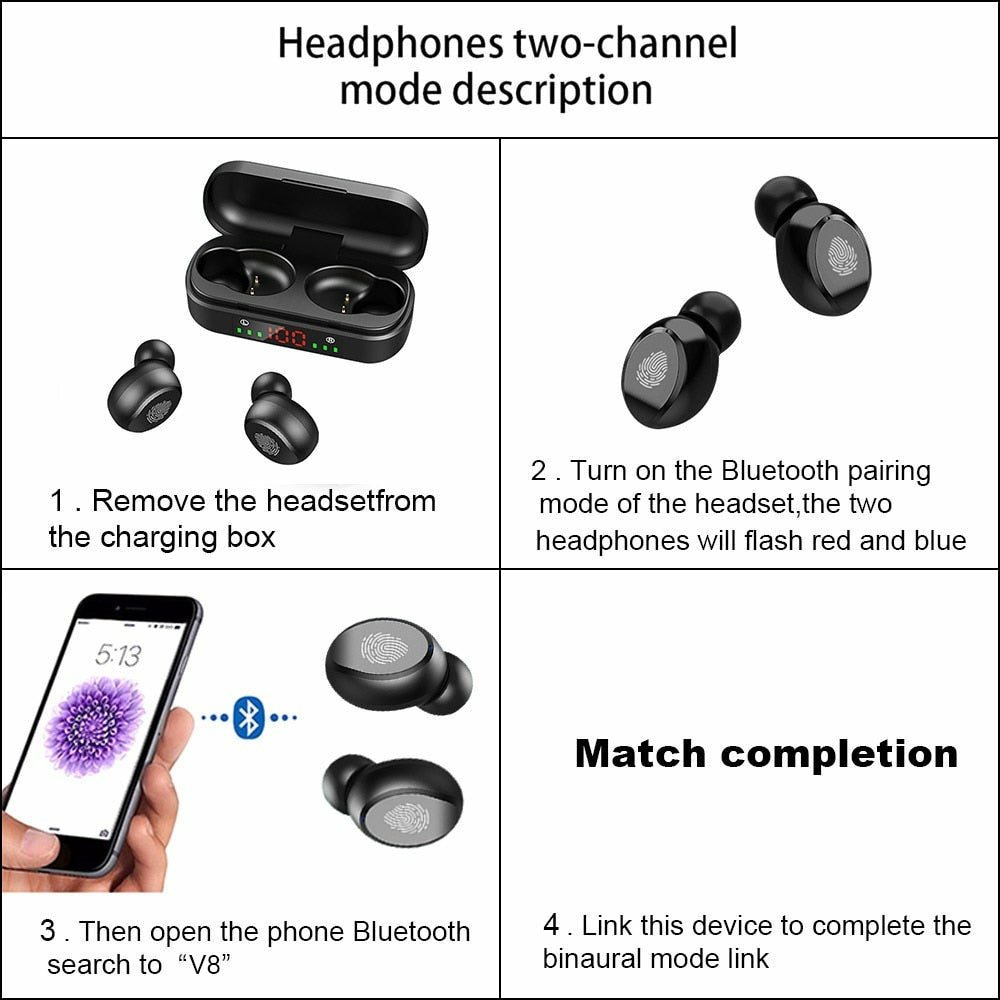 Headphones two-channel mode description

100

1 . Remove the headsetfrom the charging box

2 . Turn on the Bluetooth pairing mode of the headset,the two headphones will flash red and blue

5:13

3 . Then open the phone Bluetooth search to “V8”

Match completion

4 . Link this device to complete the binaural mode link