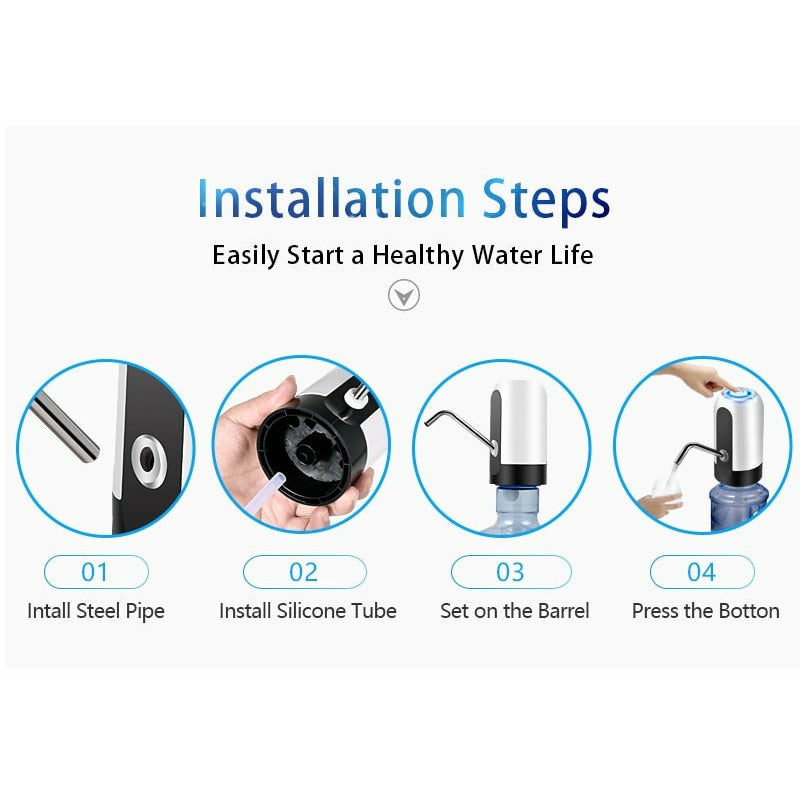 Installation Steps

Easily Start a Healthy Water Life

01
Intall Steel Pipe

02
Install Silicone Tube

03
Set on the Barrel

04
Press the Botton