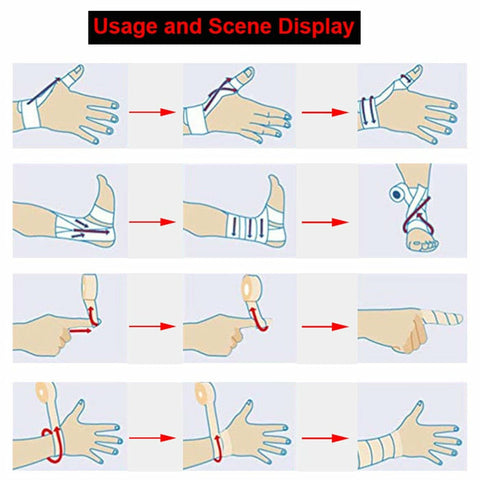 Usage and Scene Display