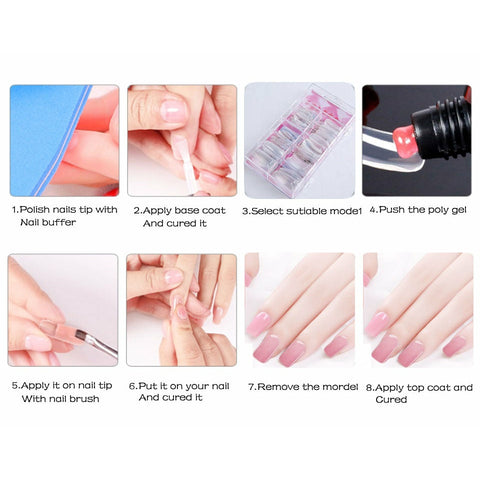 1.Polish nails tip with Nail buffer

2.Apply base coat And cured it

3.Select sutiable model

4.Push the poly gel

5.Apply it on nail tip With nail brush

6.Put it on your nail And cured it

7.Remove the mordel

8.Apply top coat and Cured