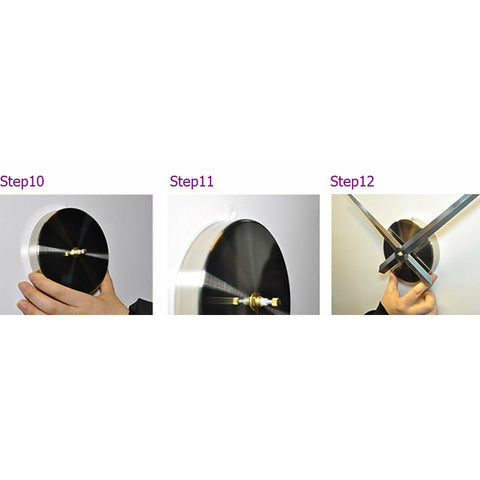 Step10

Step11

Step12