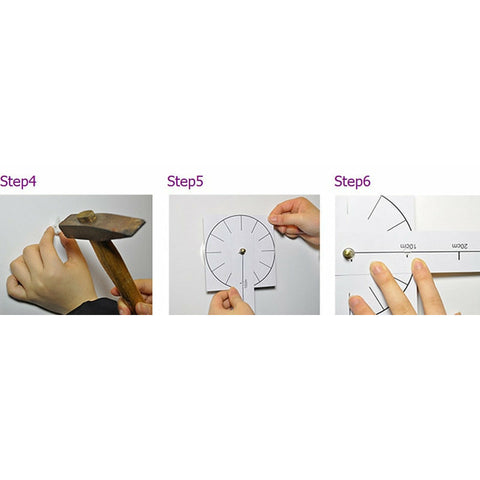 Step4

Step5

Step6

10cm

20cm