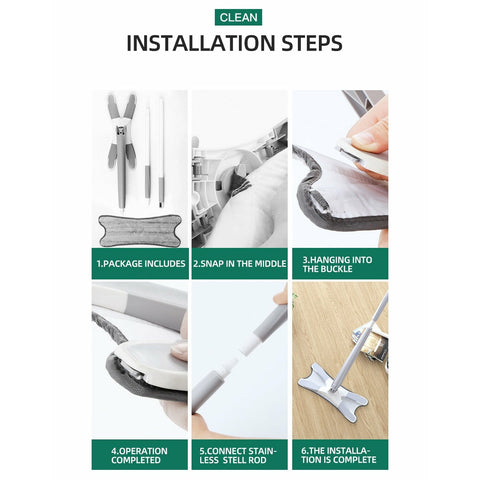 CLEAN

INSTALLATION STEPS

1.PACKAGE INCLUDES

2.SNAP IN THE MIDDLE

3.HANGING INTO THE BUCKLE

4.OPERATION COMPLETED

5.CONNECT STAINLESS STELL ROD

6.THE INSTALLATION IS COMPLETE