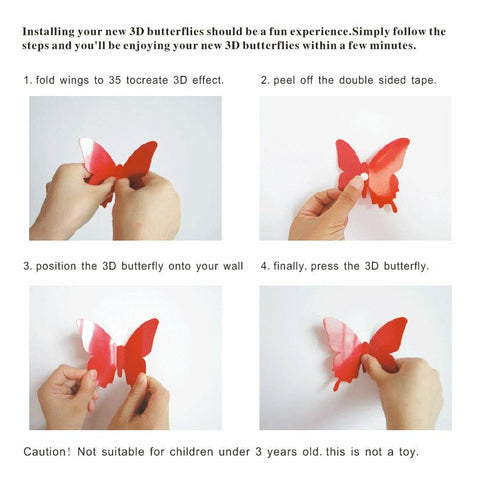 Installing your new 3D butterflies should be a fun experience.Simply follow the steps and you'll be enjoying your new 3D butterflies within a few minutes.

1. fold wings to 35 tocreate 3D effect.

2. peel off the double sided tape.

3. position the 3D butterfly onto your wall

4. finally, press the 3D butterfly.

Caution! Not suitable for children under 3 years old. this is not a toy.