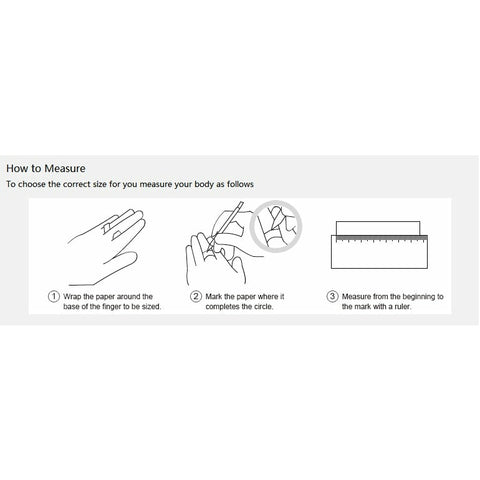 How to Measure

To choose the correct size for you measure your body as follows

① Wrap the paper around the base of the finger to be sized.

② Mark the paper where it completes the circle.

③ Measure from the beginning to the mark with a ruler.