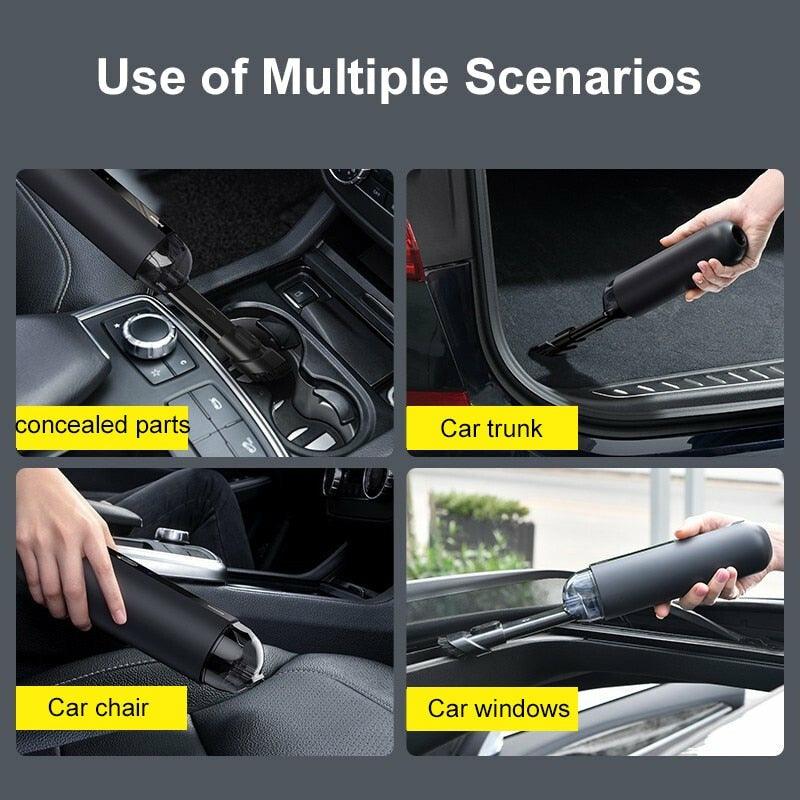 Use of Multiple Scenarios

concealed parts

Car trunk

Car chair

Car windows