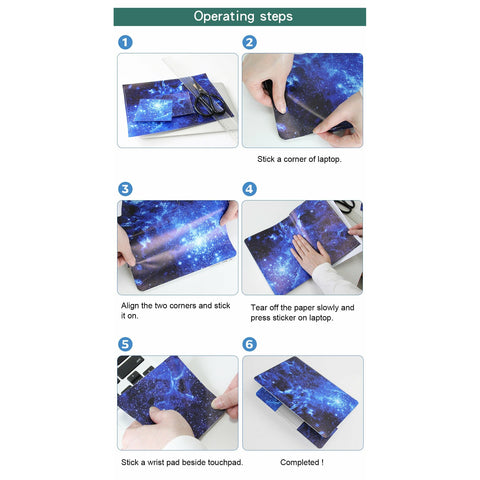 Operating steps

1

2

Stick a corner of laptop.

3

Align the two corners and stick it on.

4

Tear off the paper slowly and press sticker on laptop.

5

Stick a wrist pad beside touchpad.

6

Completed !