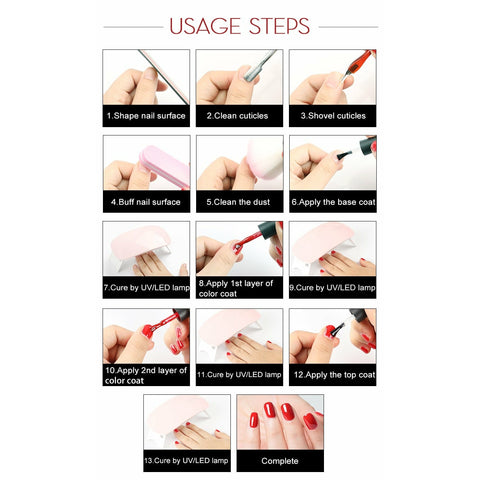 USAGE STEPS

1.Shape nail surface

2.Clean cuticles

3.Shovel cuticles

4.Buff nail surface

5.Clean the dust

6.Apply the base coat

7.Cure by UV/LED lamp

8.Apply 1st layer of color coat

9.Cure by UV/LED lamp

10.Apply 2nd layer of color coat

11.Cure by UV/LED lamp

12.Apply the top coat

13.Cure by UV/LED lamp

Complete