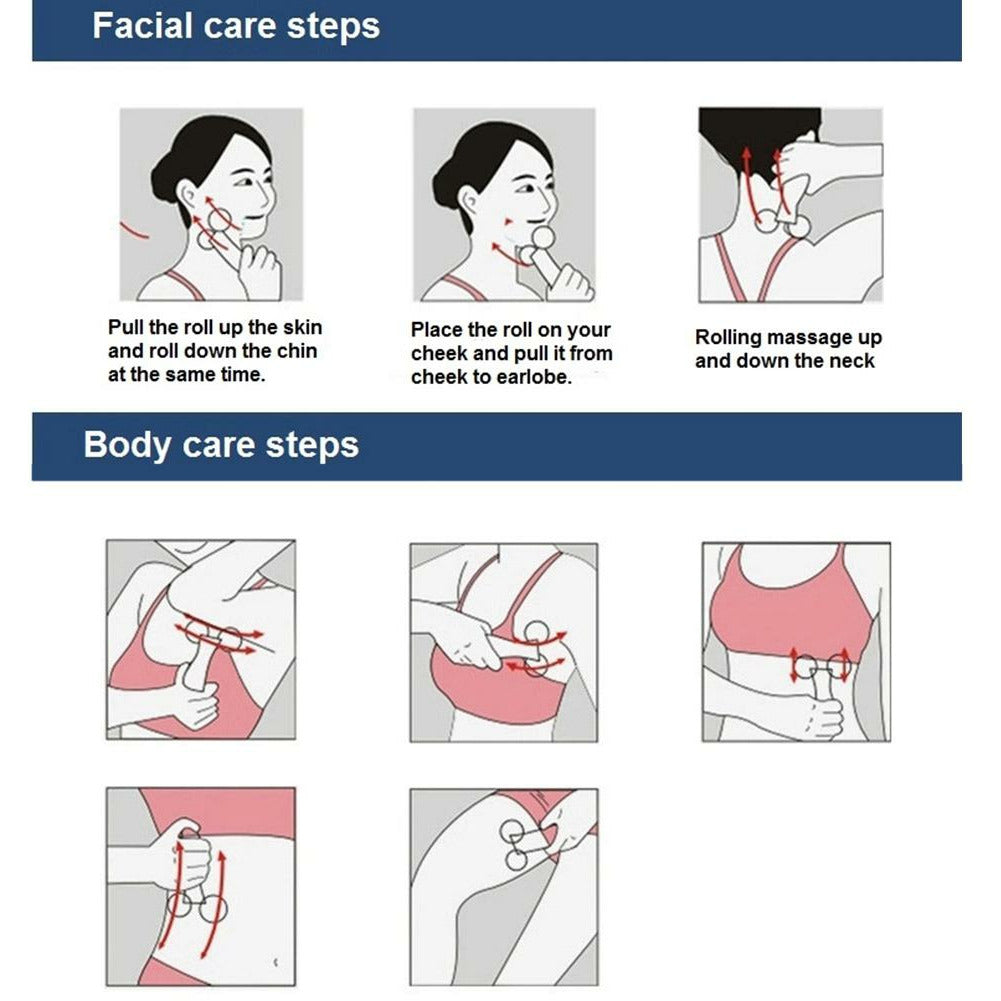 Facial care steps

Pull the roll up the skin and roll down the chin at the same time.

Place the roll on your cheek and pull it from cheek to earlobe.

Rolling massage up and down the neck

Body care steps