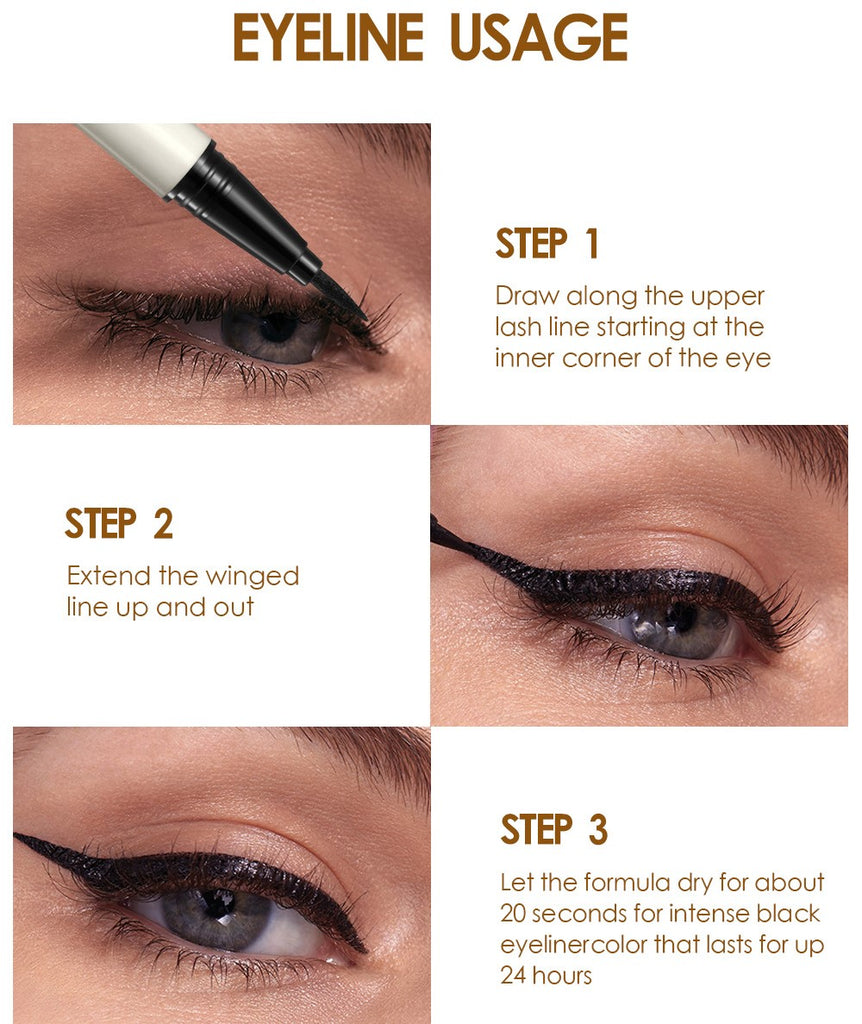 EYELINE USAGE

STEP 1

Draw along the upper lash line starting at the inner corner of the eye

STEP 2

Extend the winged line up and out

STEP 3

Let the formula dry for about 20 seconds for intense black eyelinercolor that lasts for up 24 hours