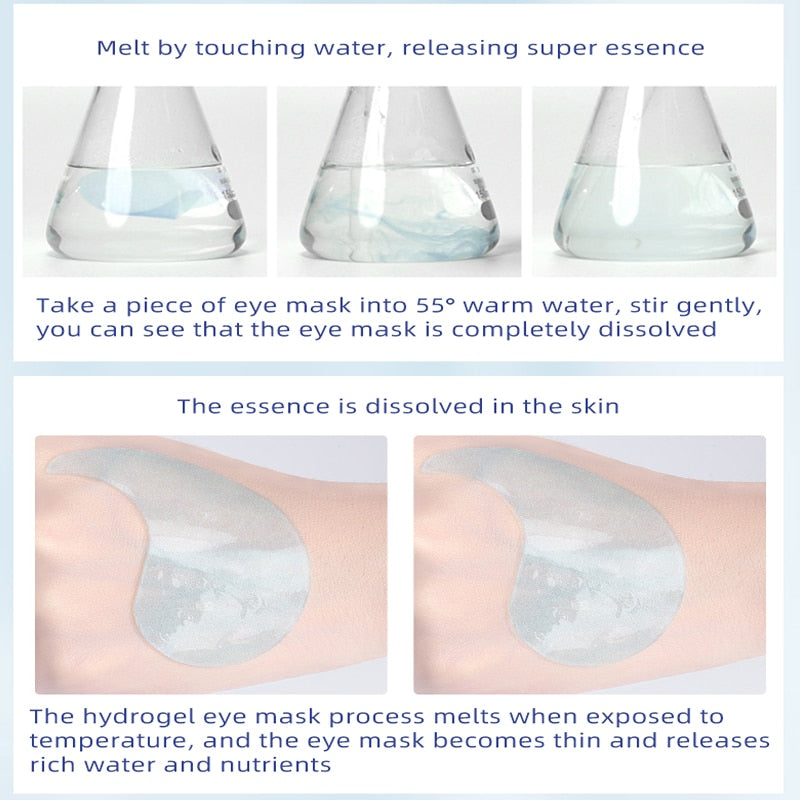 Melt by touching water, releasing super essence

Take a piece of eye mask into 55° warm water, stir gently, you can see that the eye mask is completely dissolved

The essence is dissolved in the skin

The hydrogel eye mask process melts when exposed to temperature, and the eye mask becomes thin and releases rich water and nutrients