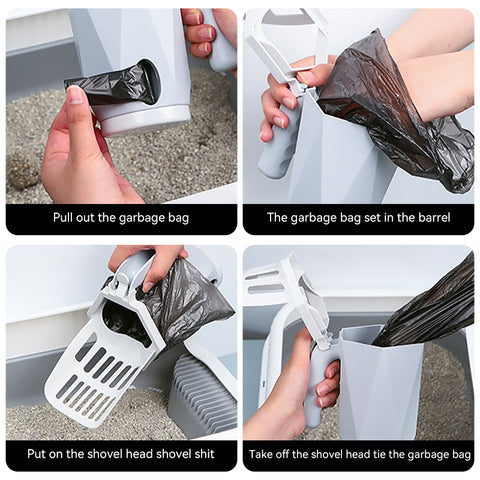 Pull out the garbage bag

The garbage bag set in the barrel

Put on the shovel head shovel shit

Take off the shovel head tie the garbage bag