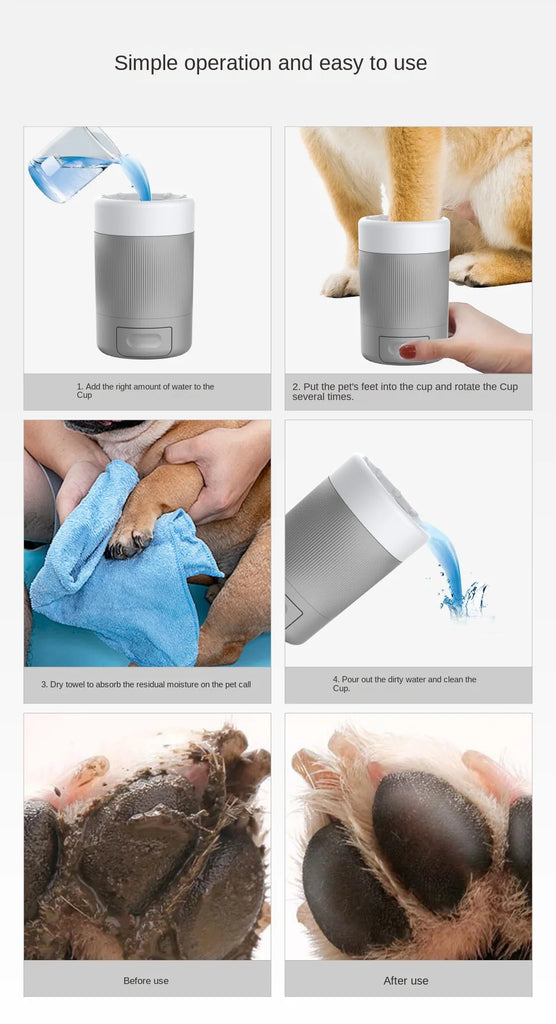 Simple operation and easy to use

1. Add the right amount of water to the Cup

2. Put the pet's feet into the cup and rotate the Cup several times.

3. Dry towel to absorb the residual moisture on the pet call

4. Pour out the dirty water and clean the Cup.

Before use

After use