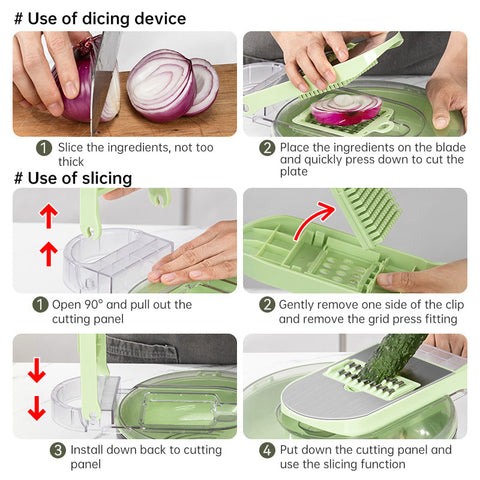 # Use of dicing device

1 Slice the ingredients, not too thick

2 Place the ingredients on the blade and quickly press down to cut the plate

# Use of slicing

1 Open 90° and pull out the cutting panel

2 Gently remove one side of the clip and remove the grid press fitting

3 Install down back to cutting panel

4 Put down the cutting panel and use the slicing function