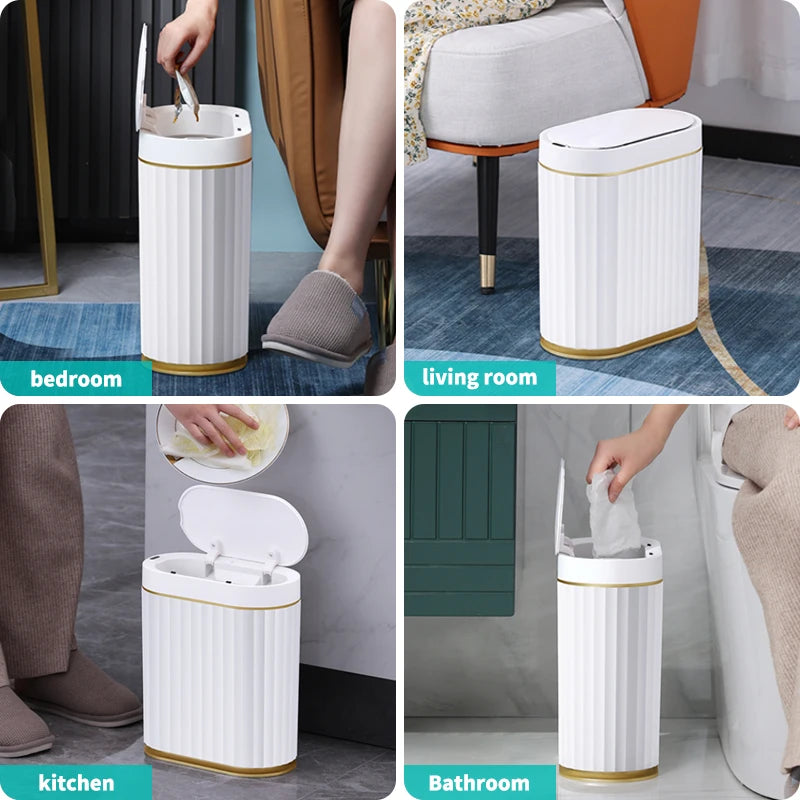 bedroom

living room

kitchen

Bathroom